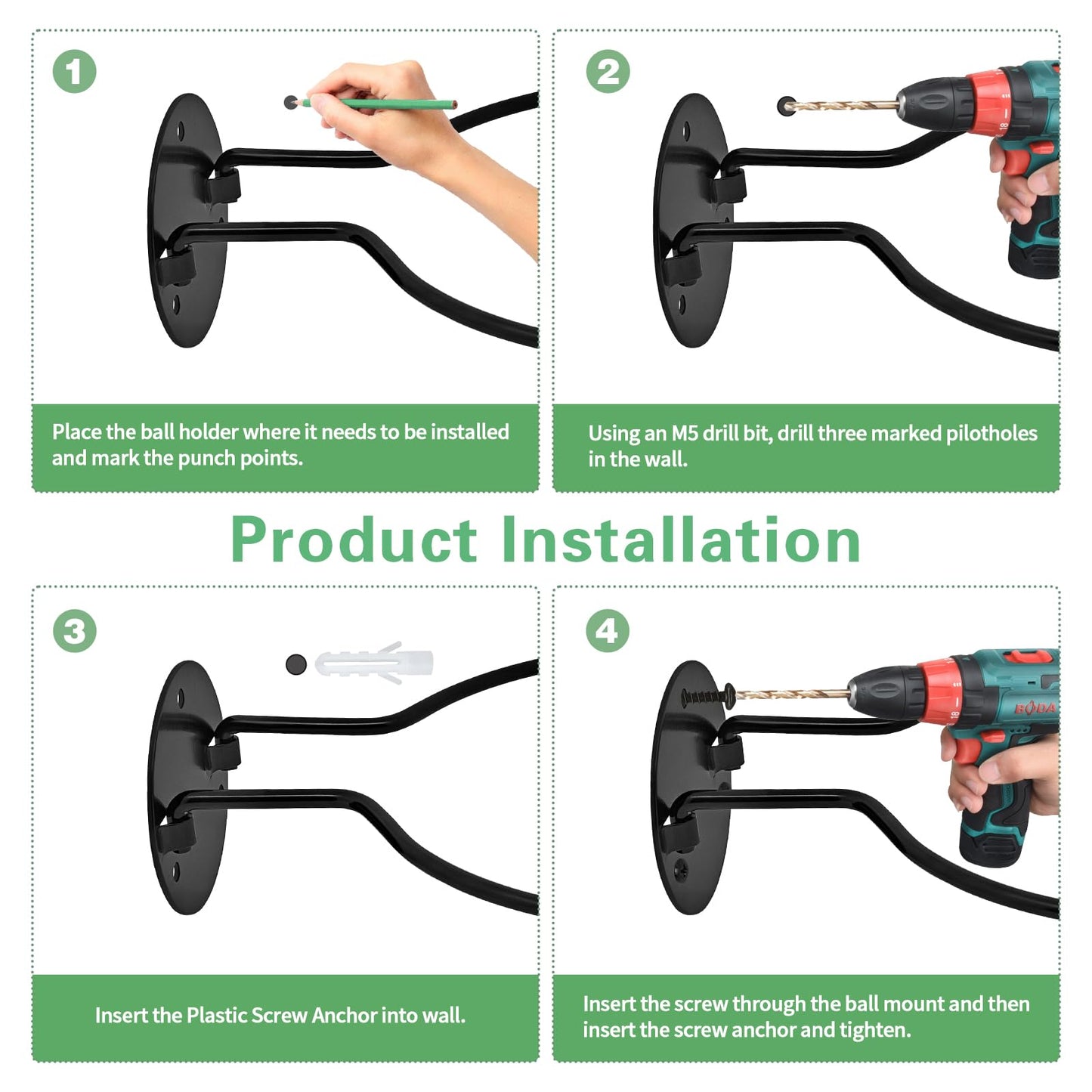 1

Place the ball holder where it needs to be installed and mark the punch points.

2

Using an M5 drill bit, drill three marked pilotholes in the wall.

Product Installation

3

Insert the Plastic Screw Anchor into wall.

4

Insert the screw through the ball mount and then insert the screw anchor and tighten.