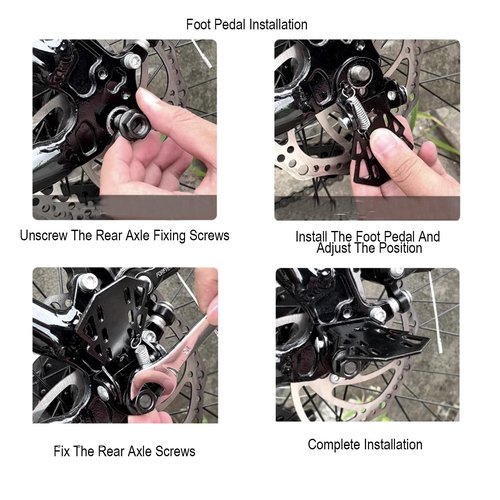 Foot Pedal Installation

Unscrew The Rear Axle Fixing Screws

Install The Foot Pedal And Adjust The Position

Fix The Rear Axle Screws

Complete Installation