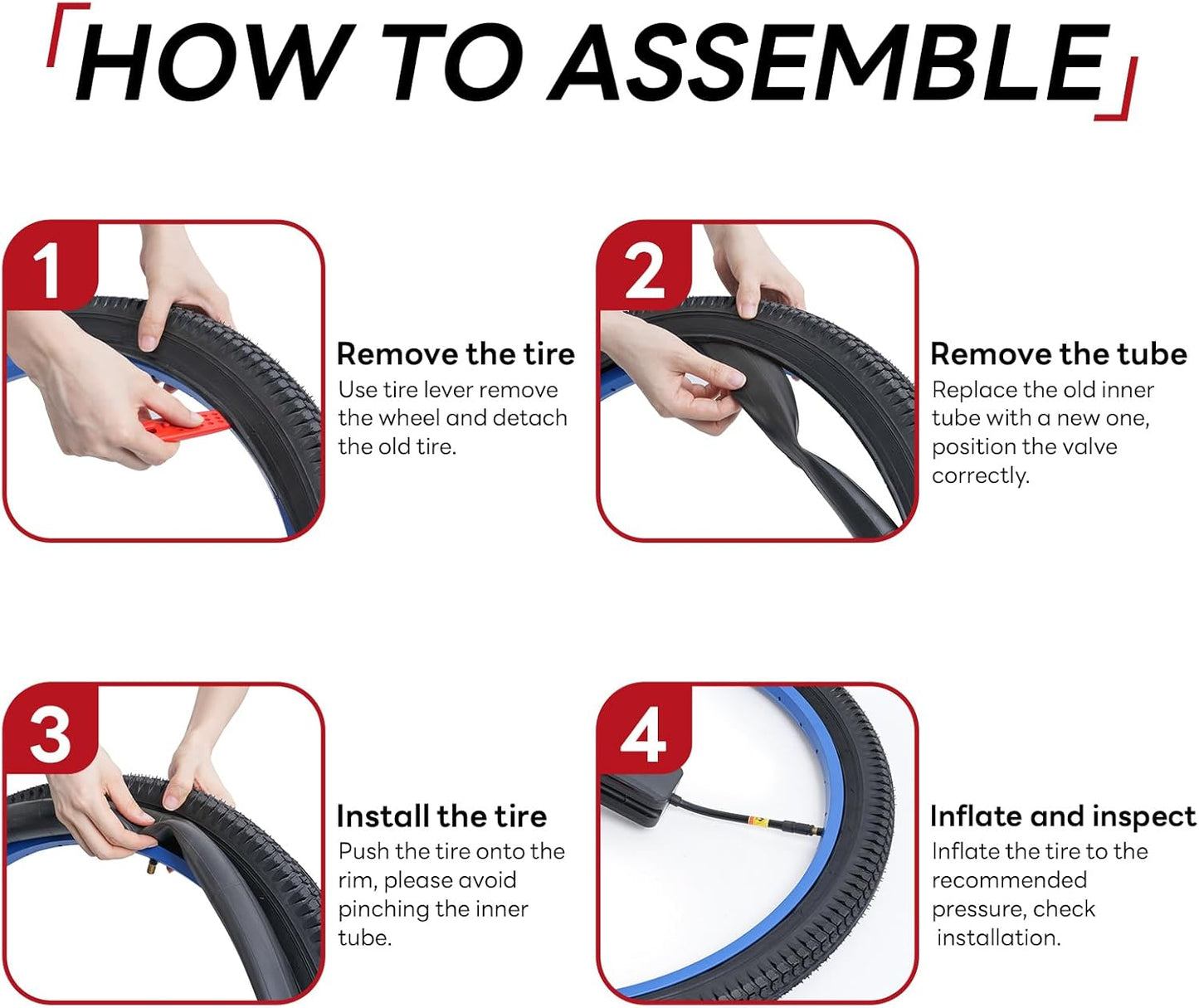 HOW TO ASSEMBLE

1

Remove the tire
Use tire lever remove the wheel and detach the old tire.

2

Remove the tube
Replace the old inner tube with a new one, position the valve correctly.

3

Install the tire
Push the tire onto the rim, please avoid pinching the inner tube.

4

Inflate and inspect
Inflate the tire to the recommended pressure, check installation.