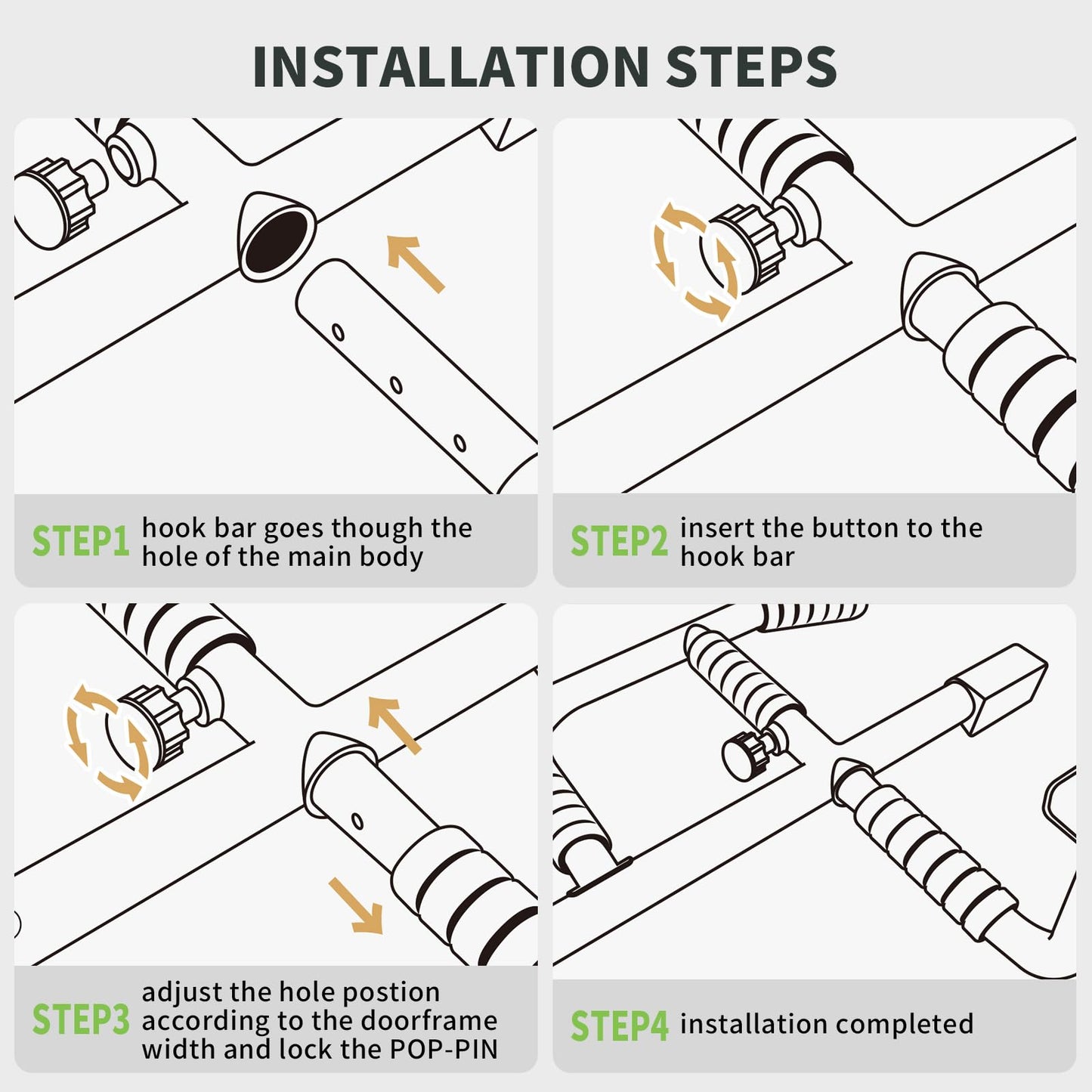 INSTALLATION STEPS

STEP1 hook bar goes though the hole of the main body

STEP2 insert the button to the hook bar

STEP3 adjust the hole postion according to the doorframe width and lock the POP-PIN

STEP4 installation completed