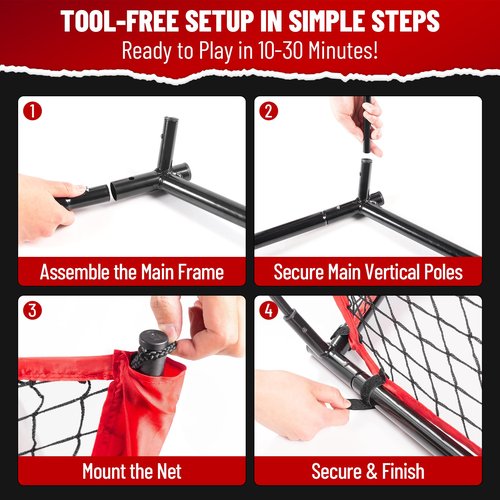 TOOL-FREE SETUP IN SIMPLE STEPS
Ready to Play in 10-30 Minutes!

1
Assemble the Main Frame

2
Secure Main Vertical Poles

3
Mount the Net

4
Secure & Finish