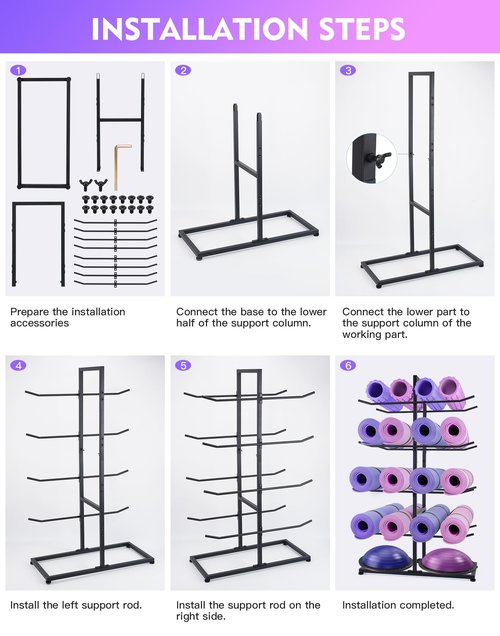 INSTALLATION STEPS

1

Prepare the installation accessories

2

Connect the base to the lower half of the support column.

3

Connect the lower part to the support column of the working part.

4

Install the left support rod.

5

Install the support rod on the right side.

6

Installation completed.