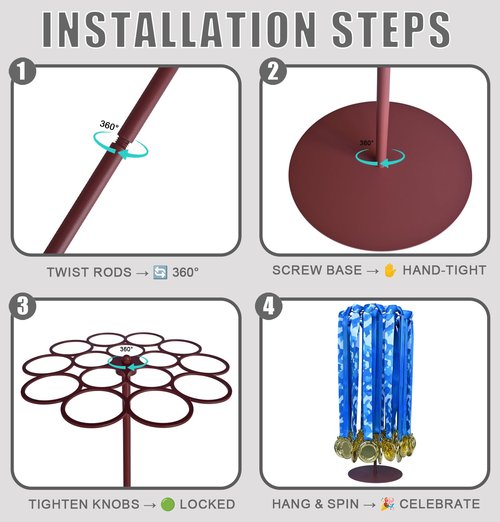 INSTALLATION STEPS

1

360°

TWIST RODS → 🔄 360°

2

360°

SCREW BASE → ✋ HAND-TIGHT

3

360°

TIGHTEN KNOBS → 🟢 LOCKED

4

HANG & SPIN → 🎉 CELEBRATE