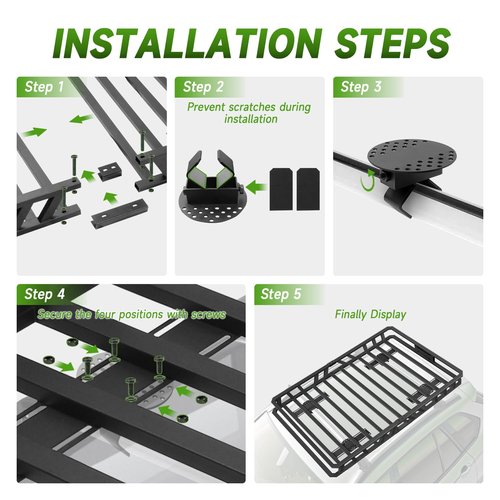 INSTALLATION STEPS

Step 1

Step 2

Prevent scratches during installation

Step 3

Step 4

Secure the four positions with screws

Step 5

Finally Display