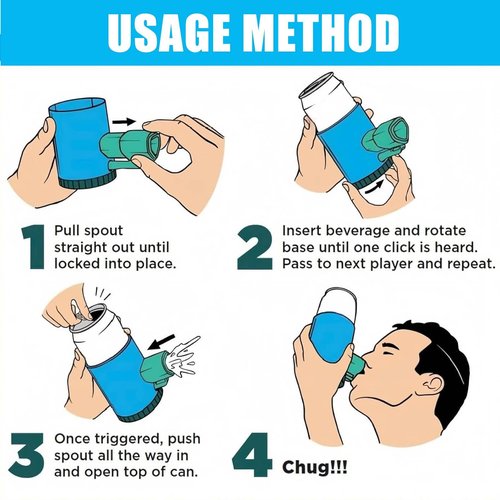 USAGE METHOD

1 Pull spout straight out until locked into place.

2 Insert beverage and rotate base until one click is heard. Pass to next player and repeat.

3 Once triggered, push spout all the way in and open top of can.

4 Chug!!!