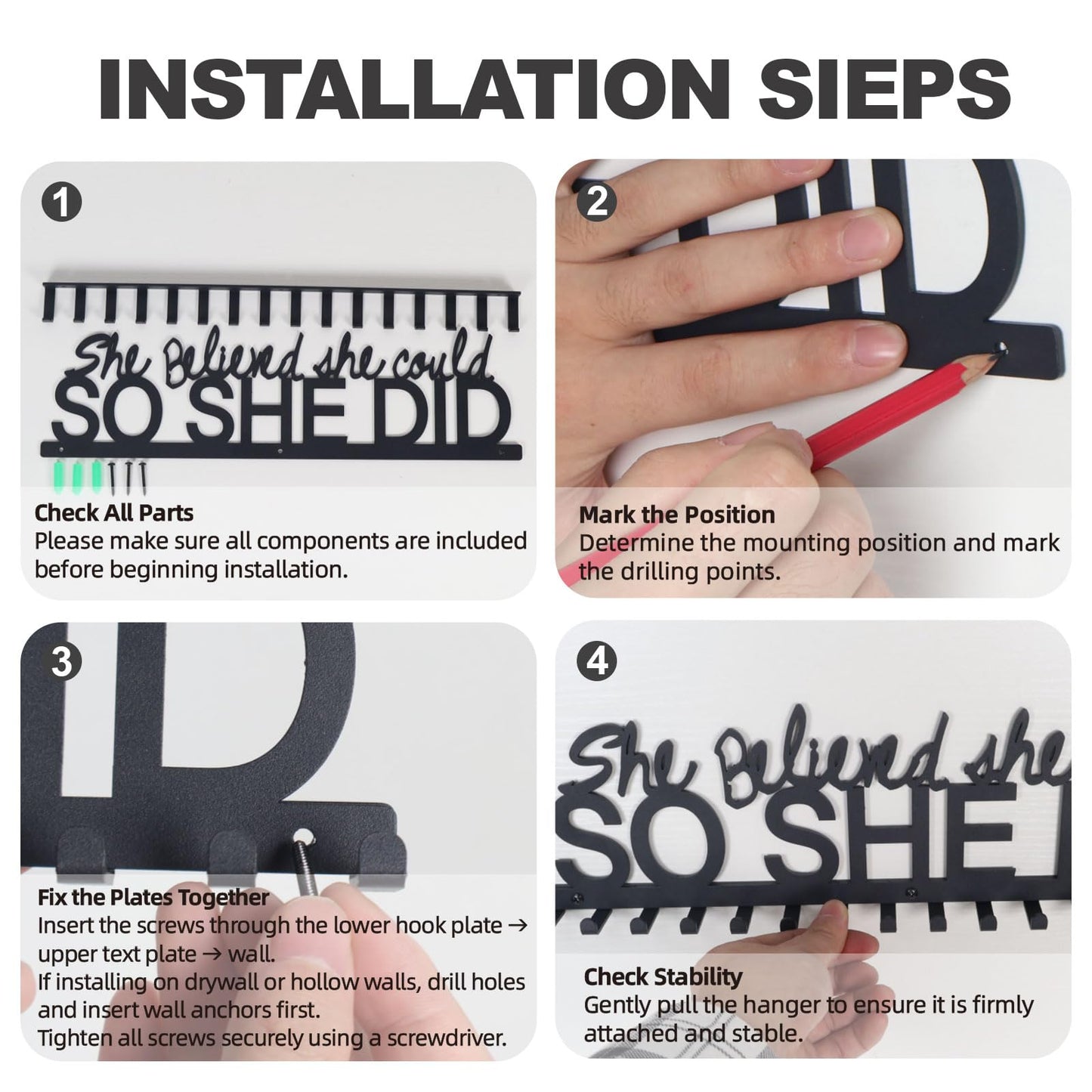 INSTALLATION SIEPS

1

She Believed she could
SO SHE DID

Check All Parts
Please make sure all components are included before beginning installation.

2

Mark the Position
Determine the mounting position and mark the drilling points.

3

Fix the Plates Together
Insert the screws through the lower hook plate → upper text plate → wall.
If installing on drywall or hollow walls, drill holes and insert wall anchors first.
Tighten all screws securely using a screwdriver.

4

She Believed she
SO SHE

Check Stability
Gently pull the hanger to ensure it is firmly attached and stable.