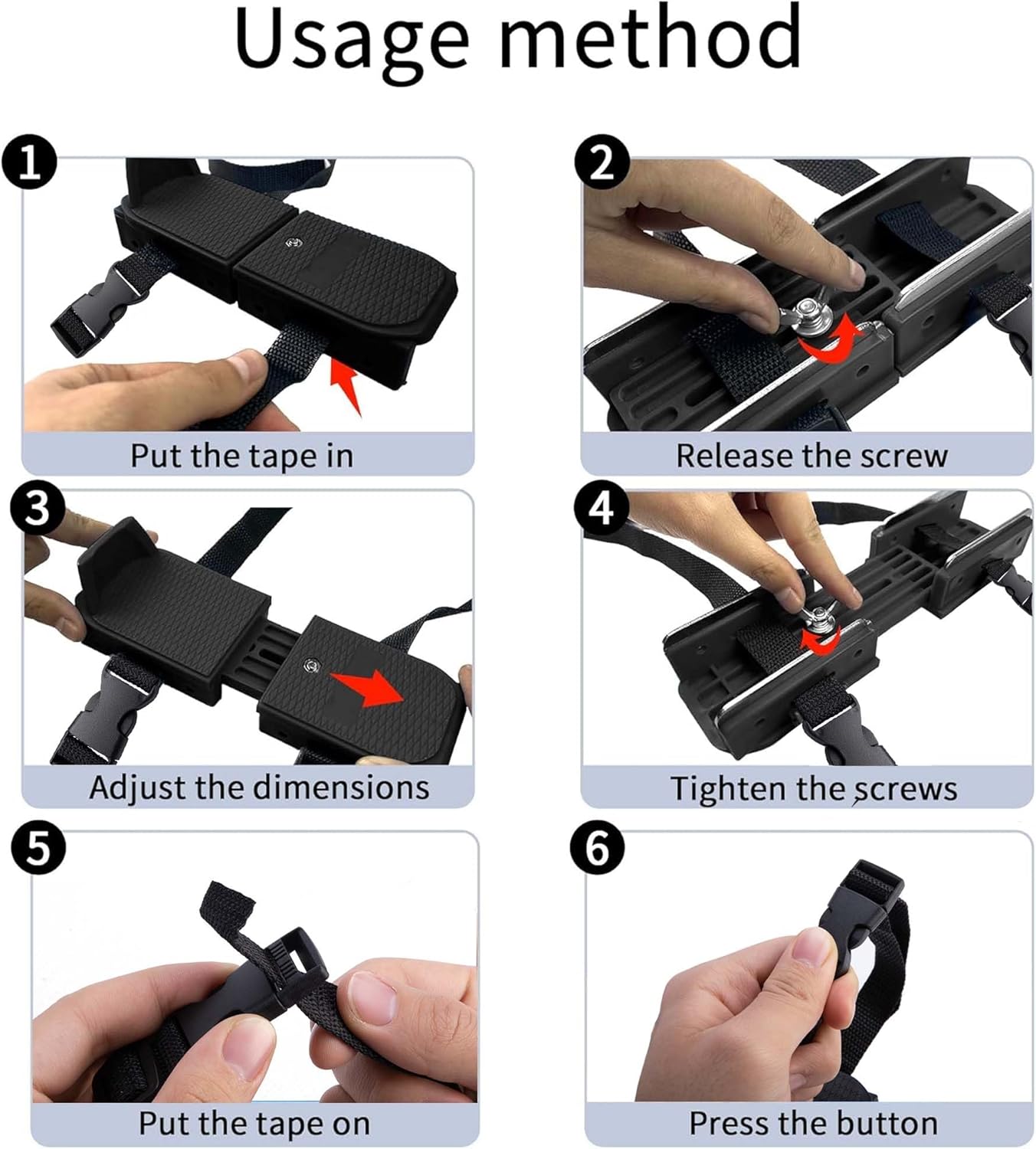 Usage method

1
Put the tape in

2
Release the screw

3
Adjust the dimensions

4
Tighten the screws

5
Put the tape on

6
Press the button