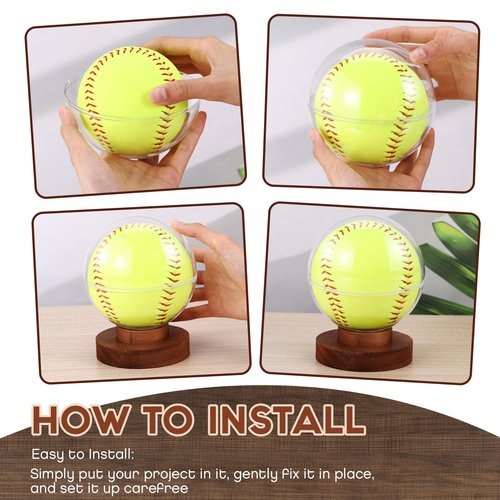 HOW TO INSTALL

Easy to Install:

Simply put your project in it, gently fix it in place, and set it up carefree