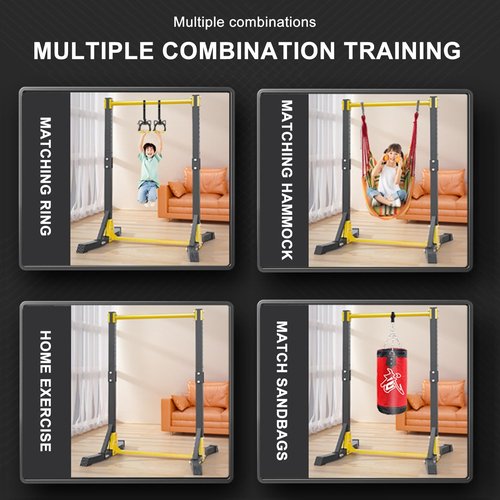 Multiple combinations

MULTIPLE COMBINATION TRAINING

MATCHING RING

MATCHING HAMMOCK

HOME EXERCISE

MATCH SANDBAGS

武