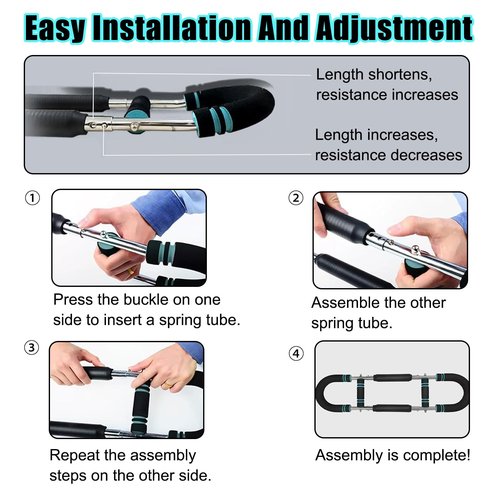 Easy Installation And Adjustment

Length shortens, resistance increases

Length increases, resistance decreases

①

Press the buckle on one side to insert a spring tube.

②

Assemble the other spring tube.

③

Repeat the assembly steps on the other side.

④

Assembly is complete!