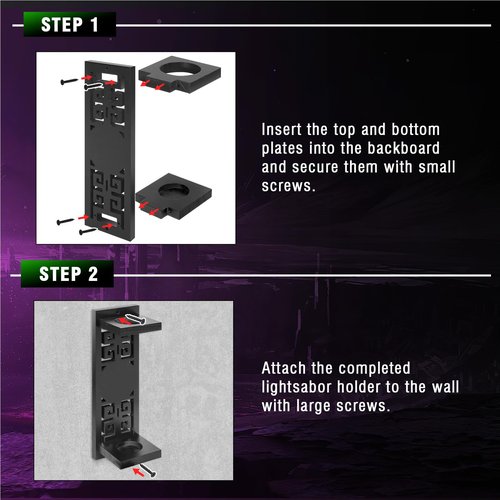 STEP 1

Insert the top and bottom plates into the backboard and secure them with small screws.

STEP 2

Attach the completed lightsabor holder to the wall with large screws.