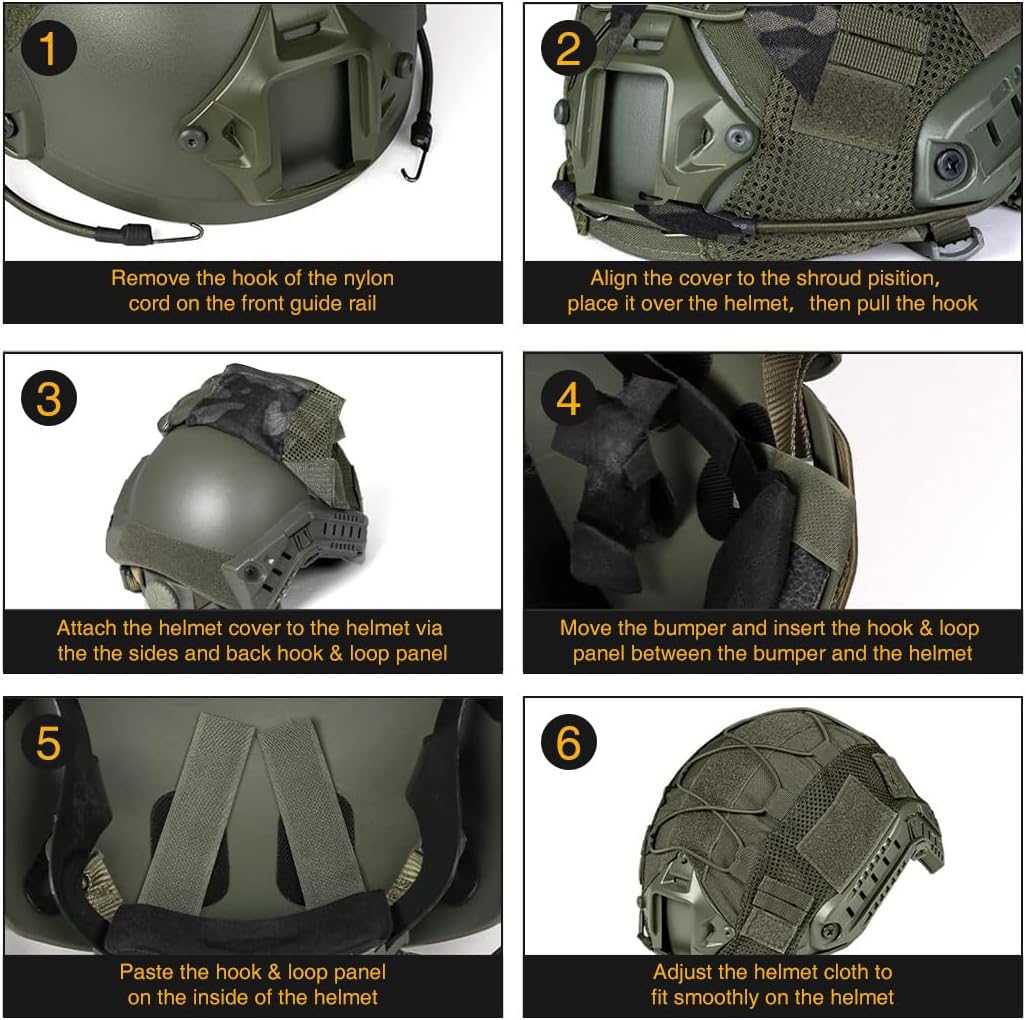 1
Remove the hook of the nylon cord on the front guide rail

2
Align the cover to the shroud pisition, place it over the helmet, then pull the hook

3
Attach the helmet cover to the helmet via the the sides and back hook & loop panel

4
Move the bumper and insert the hook & loop panel between the bumper and the helmet

5
Paste the hook & loop panel on the inside of the helmet

6
Adjust the helmet cloth to fit smoothly on the helmet