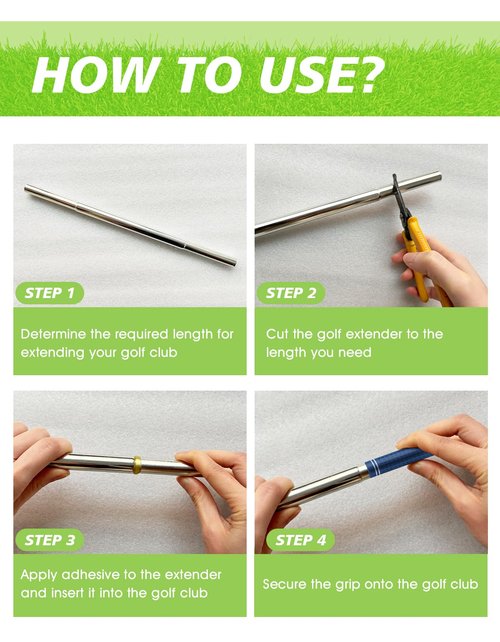 HOW TO USE?

STEP 1

Determine the required length for extending your golf club

STEP 2

Cut the golf extender to the length you need

STEP 3

Apply adhesive to the extender and insert it into the golf club

STEP 4

Secure the grip onto the golf club