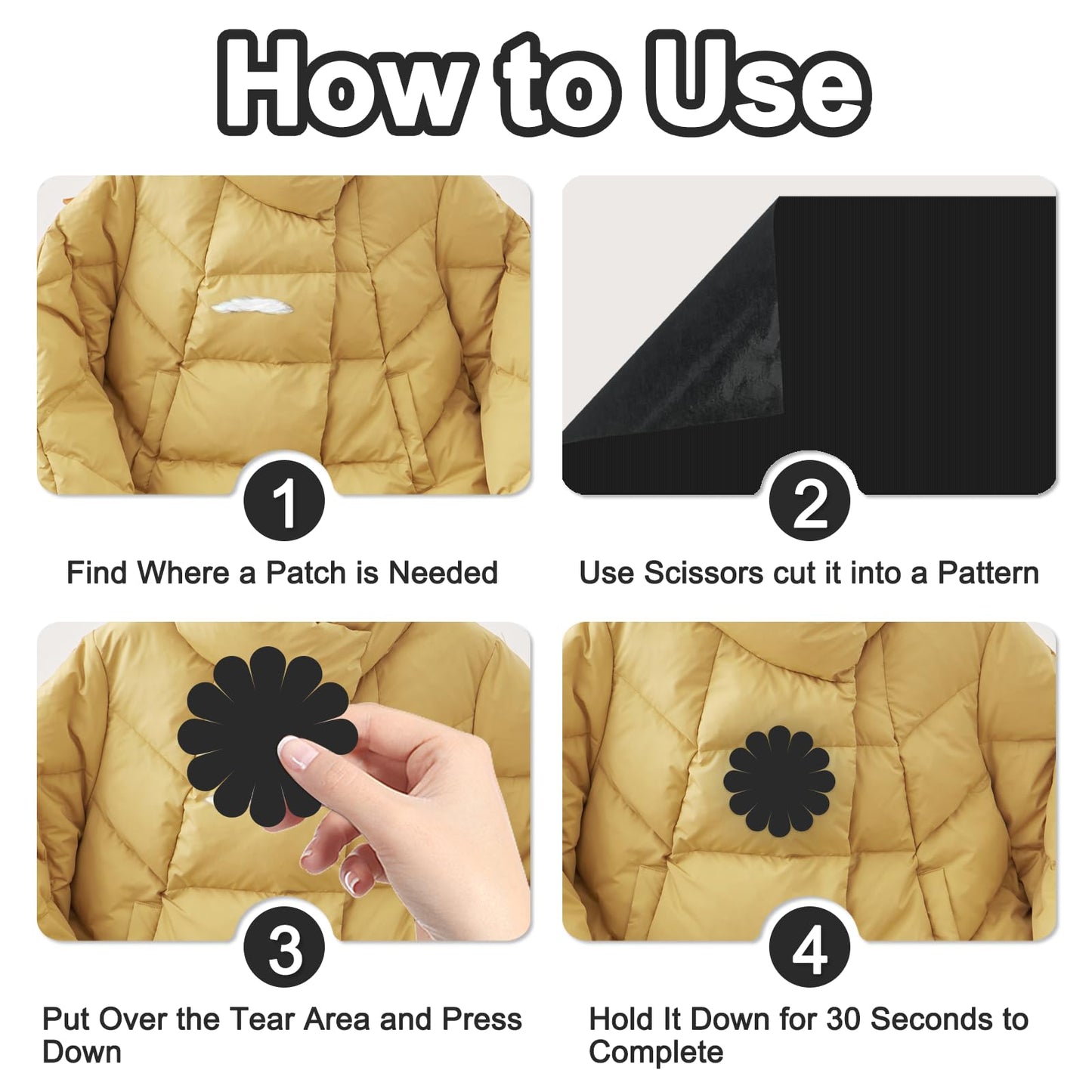 How to Use

1

Find Where a Patch is Needed

2

Use Scissors cut it into a Pattern

3

Put Over the Tear Area and Press Down

4

Hold It Down for 30 Seconds to Complete