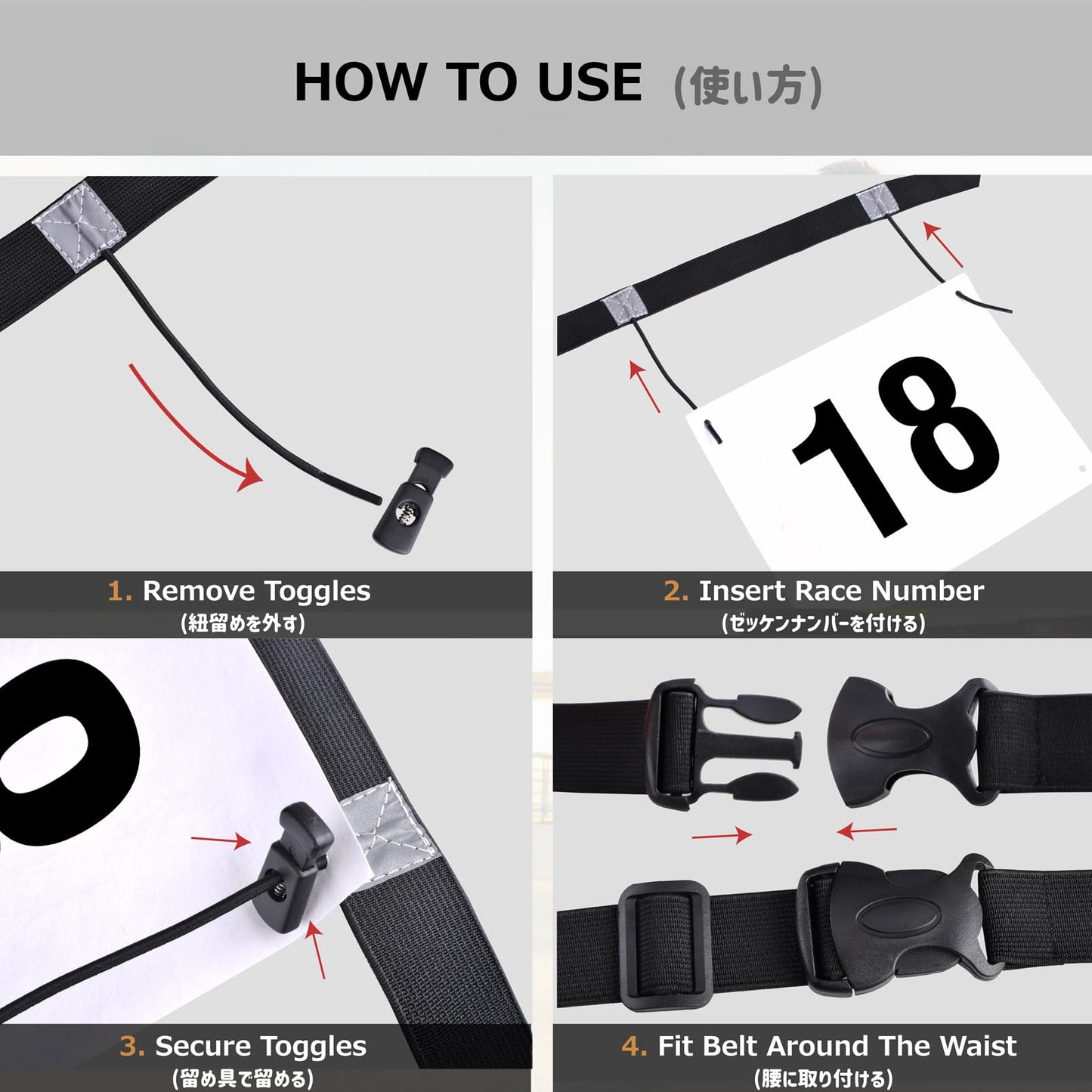 HOW TO USE (使い方)

18

1. Remove Toggles
(紐留めを外す)

2. Insert Race Number
(ゼッケンナンバーを付ける)

3. Secure Toggles
(留め具で留める)

4. Fit Belt Around The Waist
(腰に取り付ける)