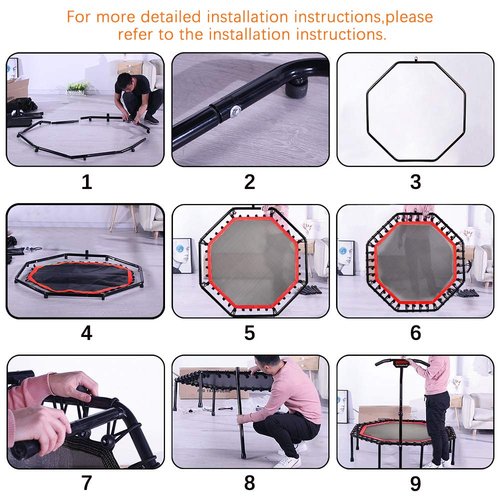 For more detailed installation instructions,please refer to the installation instructions.

1

2

3

4

5

6

7

8

9