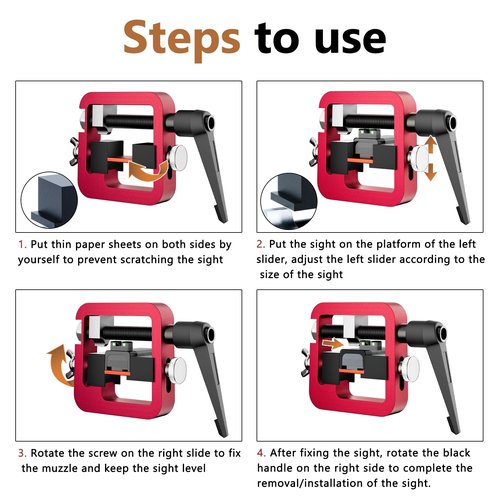 Steps to use

1. Put thin paper sheets on both sides by yourself to prevent scratching the sight

2. Put the sight on the platform of the left slider, adjust the left slider according to the size of the sight

3. Rotate the screw on the right slide to fix the muzzle and keep the sight level

4. After fixing the sight, rotate the black handle on the right side to complete the removal/installation of the sight.