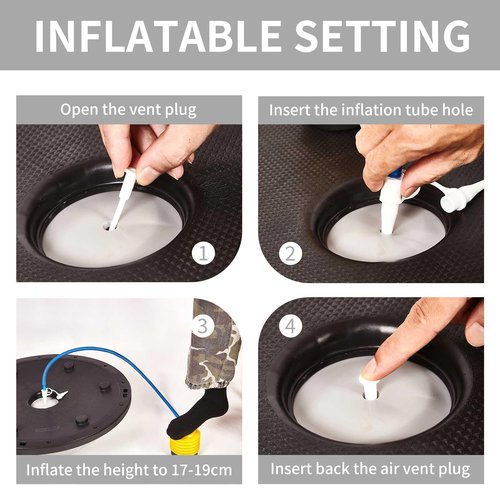 INFLATABLE SETTING

Open the vent plug

1

Insert the inflation tube hole

2

3

Inflate the height to 17-19cm

4

Insert back the air vent plug