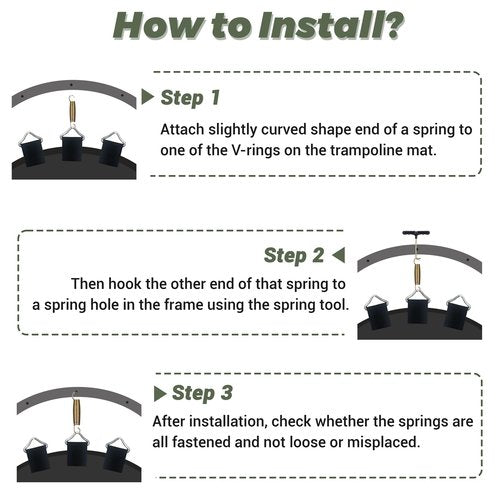 How to Install?

Step 1

Attach slightly curved shape end of a spring to one of the V-rings on the trampoline mat.

Step 2

Then hook the other end of that spring to a spring hole in the frame using the spring tool.

Step 3

After installation, check whether the springs are all fastened and not loose or misplaced.