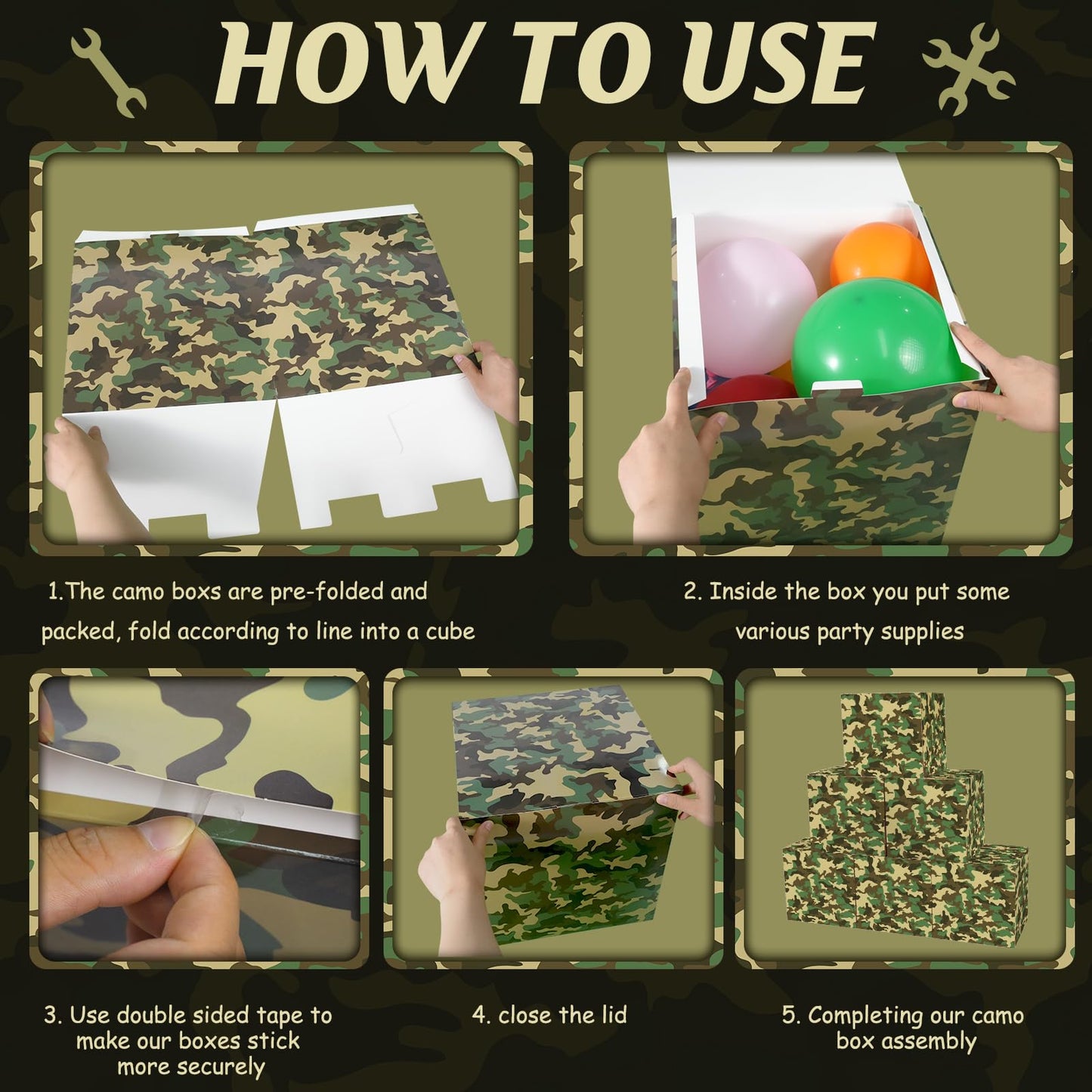 HOW TO USE

1.The camo boxs are pre-folded and packed, fold according to line into a cube

2. Inside the box you put some various party supplies

3. Use double sided tape to make our boxes stick more securely

4. close the lid

5. Completing our camo box assembly