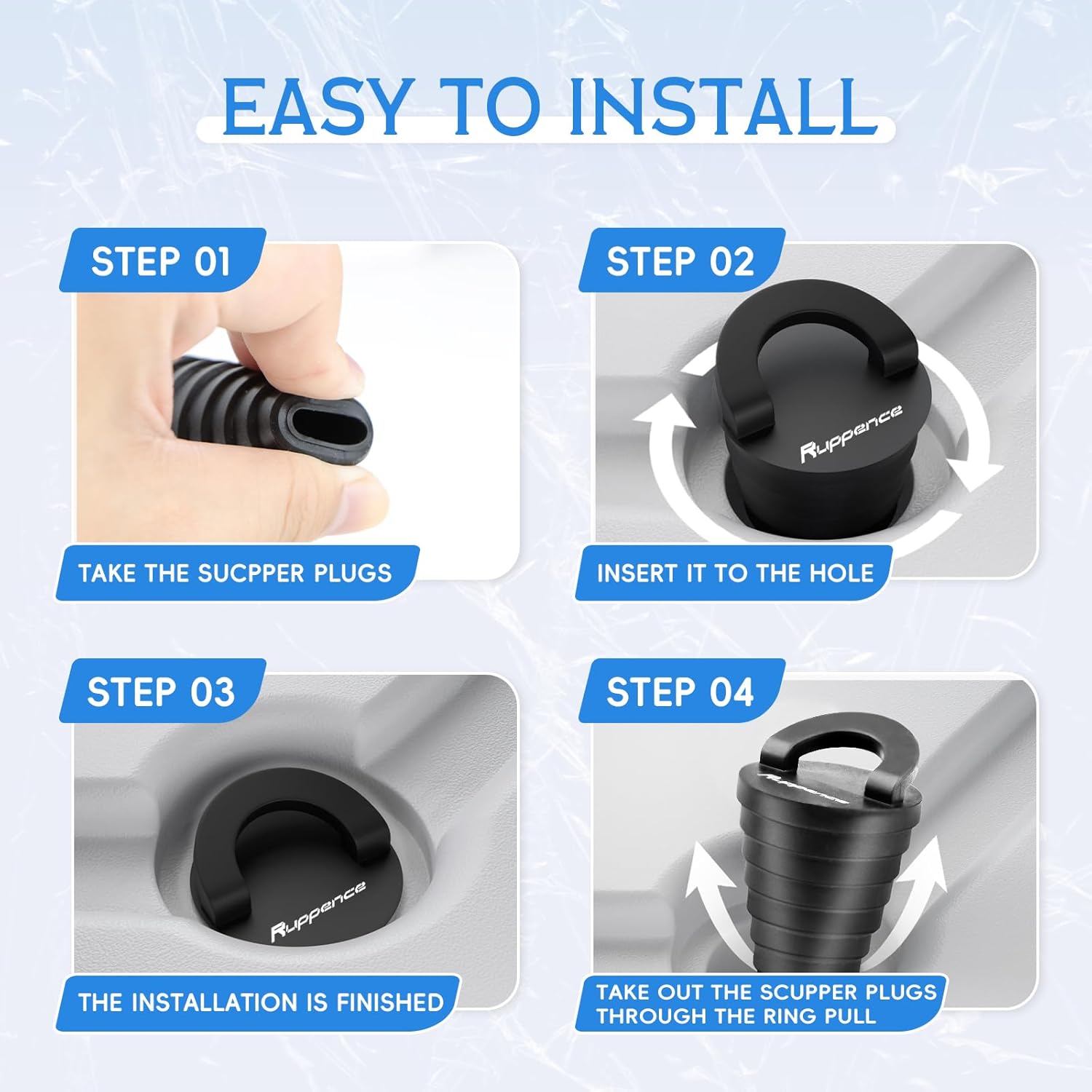 EASY TO INSTALL

STEP 01

TAKE THE SUCPPER PLUGS

STEP 02

Ruppence

INSERT IT TO THE HOLE

STEP 03

Ruppence

THE INSTALLATION IS FINISHED

STEP 04

Ruppence

TAKE OUT THE SCUPPER PLUGS THROUGH THE RING PULL