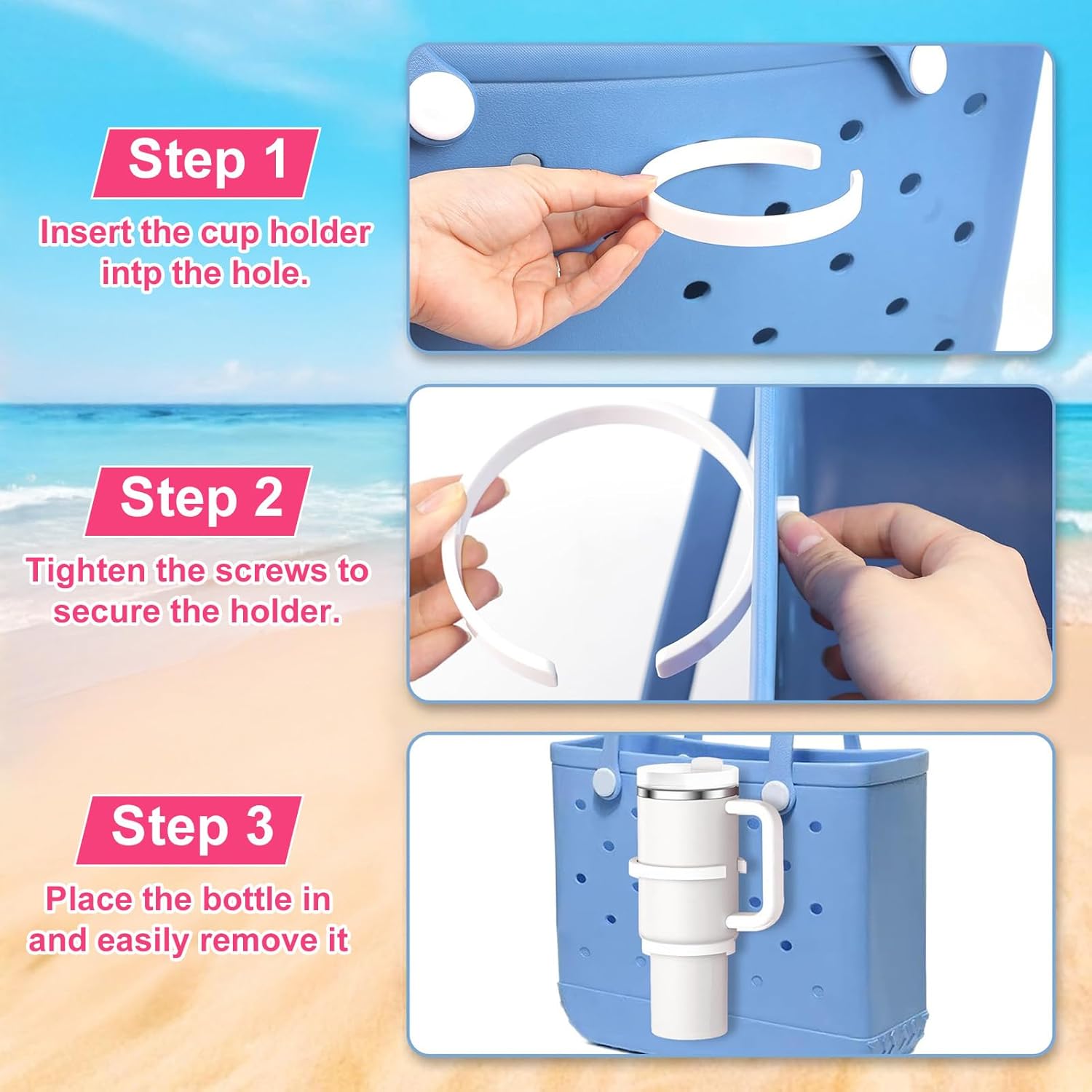 Step 1

Insert the cup holder intp the hole.

Step 2

Tighten the screws to secure the holder.

Step 3

Place the bottle in and easily remove it