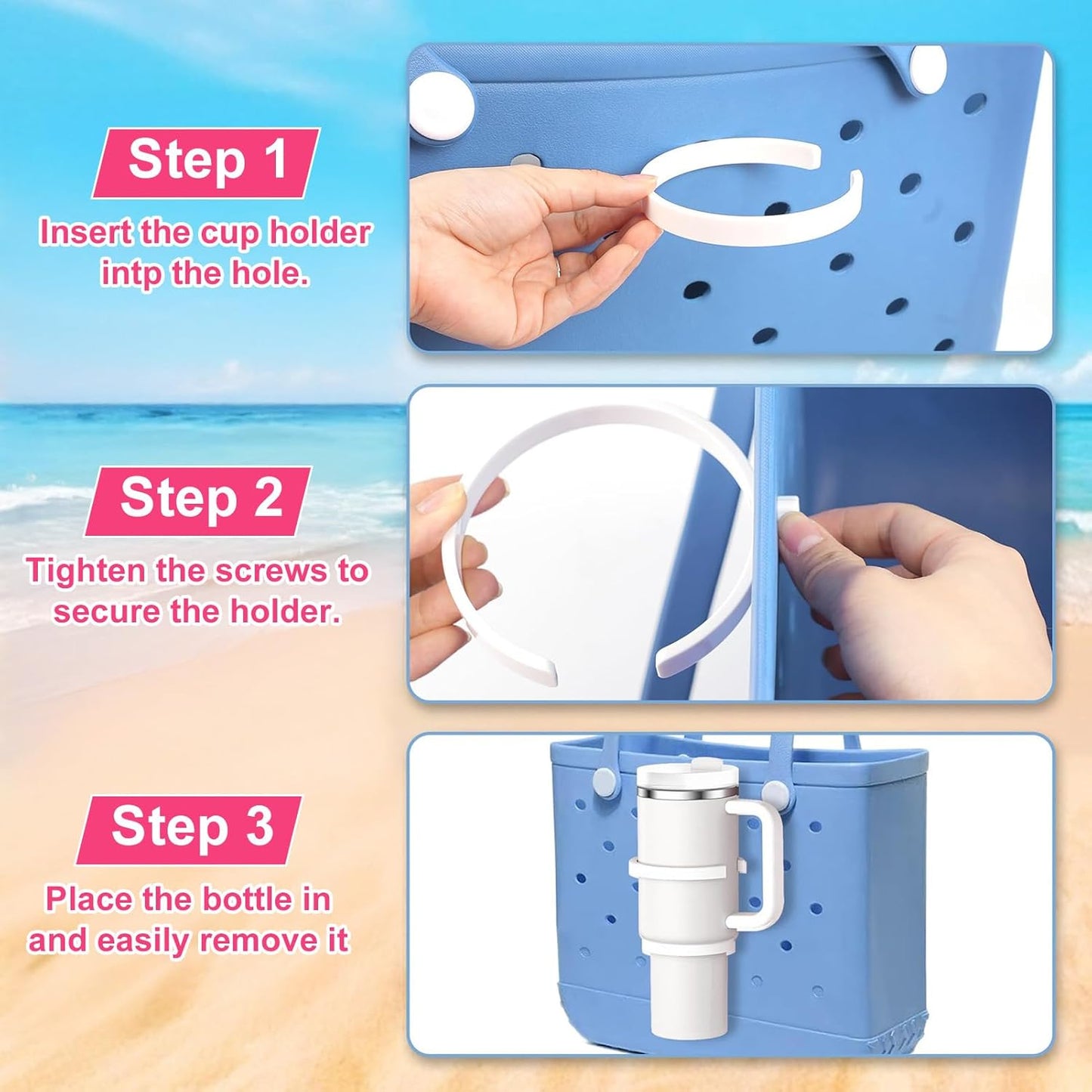 Step 1

Insert the cup holder intp the hole.

Step 2

Tighten the screws to secure the holder.

Step 3

Place the bottle in and easily remove it