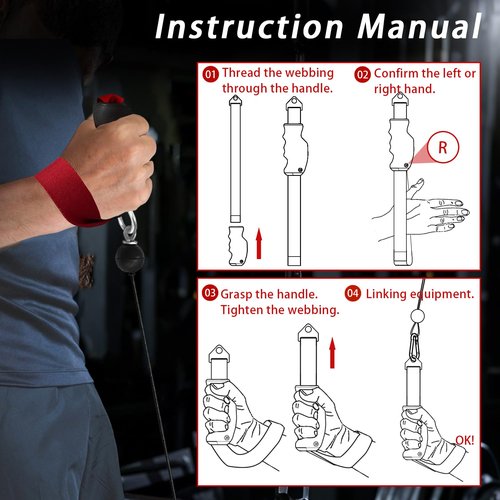 Instruction Manual

01 Thread the webbing through the handle.

02 Confirm the left or right hand.

R

03 Grasp the handle. Tighten the webbing.

04 Linking equipment.

OK!