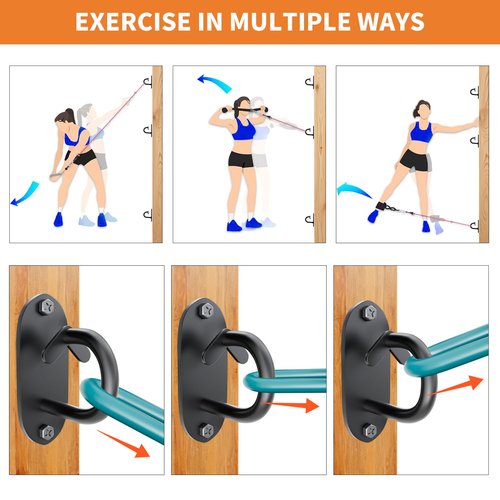 EXERCISE IN MULTIPLE WAYS