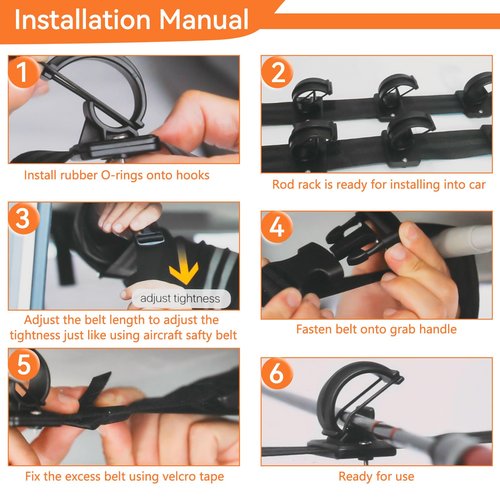 Installation Manual

1
Install rubber O-rings onto hooks

2
Rod rack is ready for installing into car

3
adjust tightness
Adjust the belt length to adjust the tightness just like using aircraft safty belt

4
Fasten belt onto grab handle

5
Fix the excess belt using velcro tape

6
Ready for use