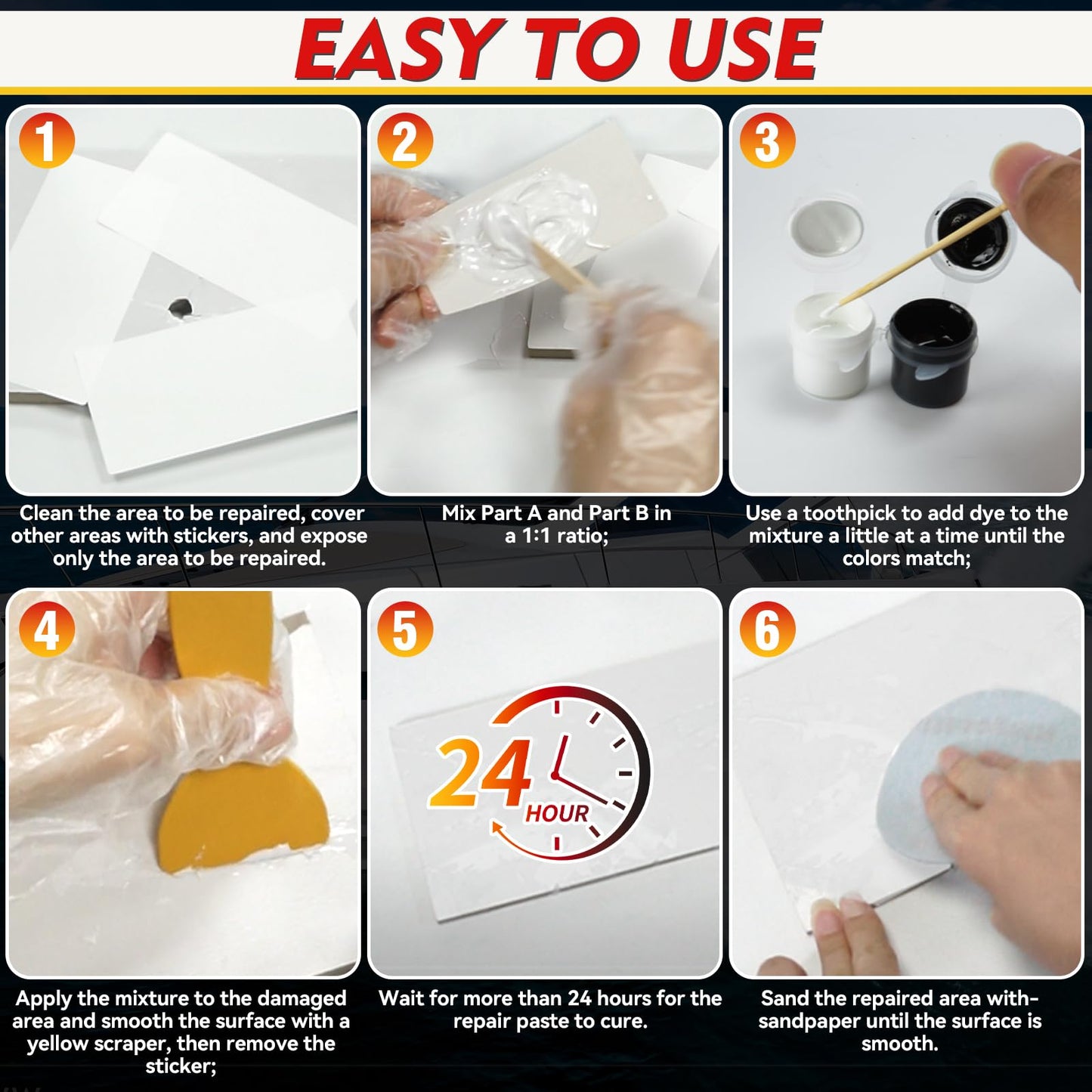 EASY TO USE

1

Clean the area to be repaired, cover other areas with stickers, and expose only the area to be repaired.

2

Mix Part A and Part B in a 1:1 ratio;

3

Use a toothpick to add dye to the mixture a little at a time until the colors match;

4

Apply the mixture to the damaged area and smooth the surface with a yellow scraper, then remove the sticker;

5

24 HOUR

Wait for more than 24 hours for the repair paste to cure.

6

Sand the repaired area with-sandpaper until the surface is smooth.