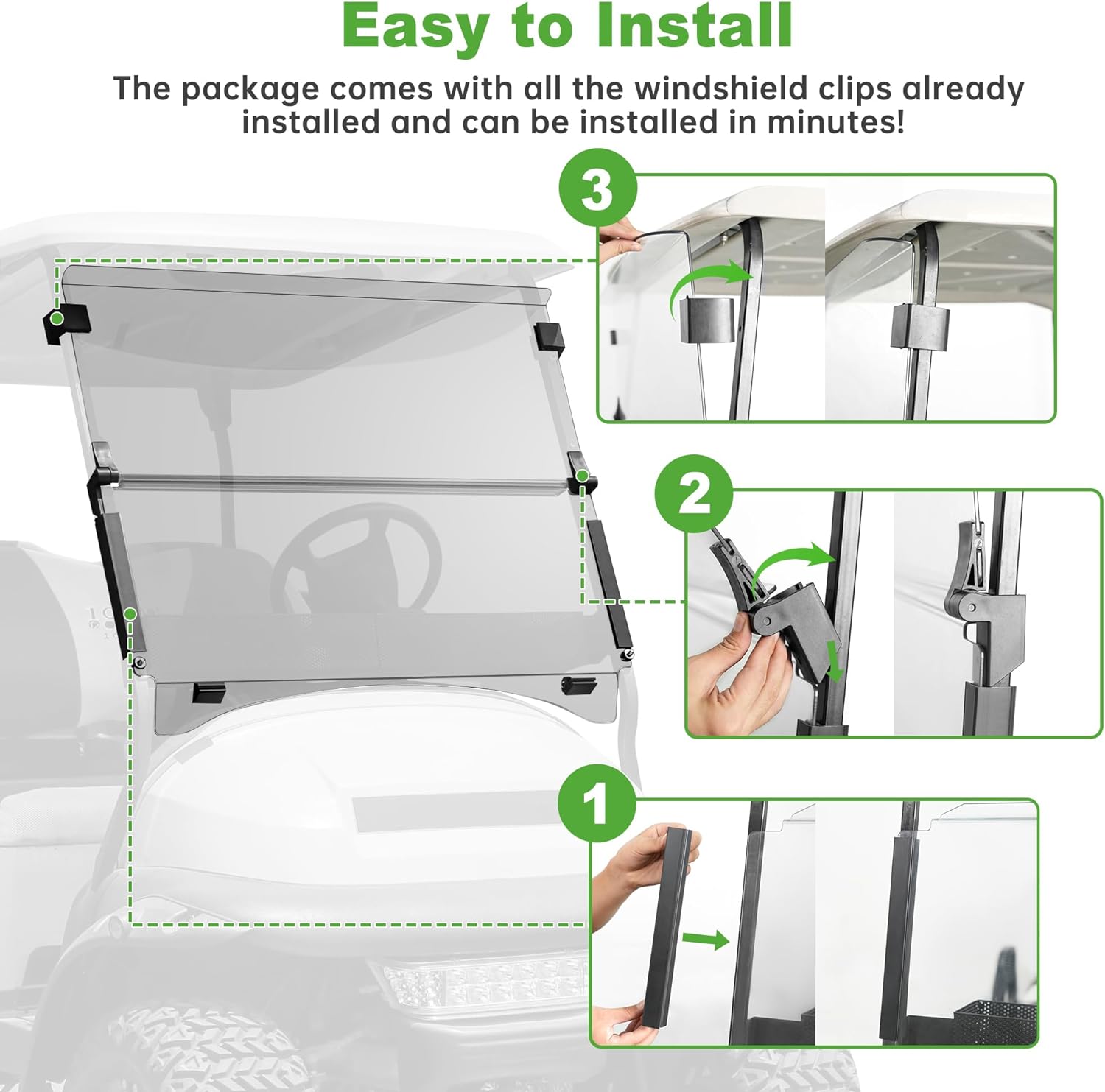 Easy to Install

The package comes with all the windshield clips already installed and can be installed in minutes!

3

2

1