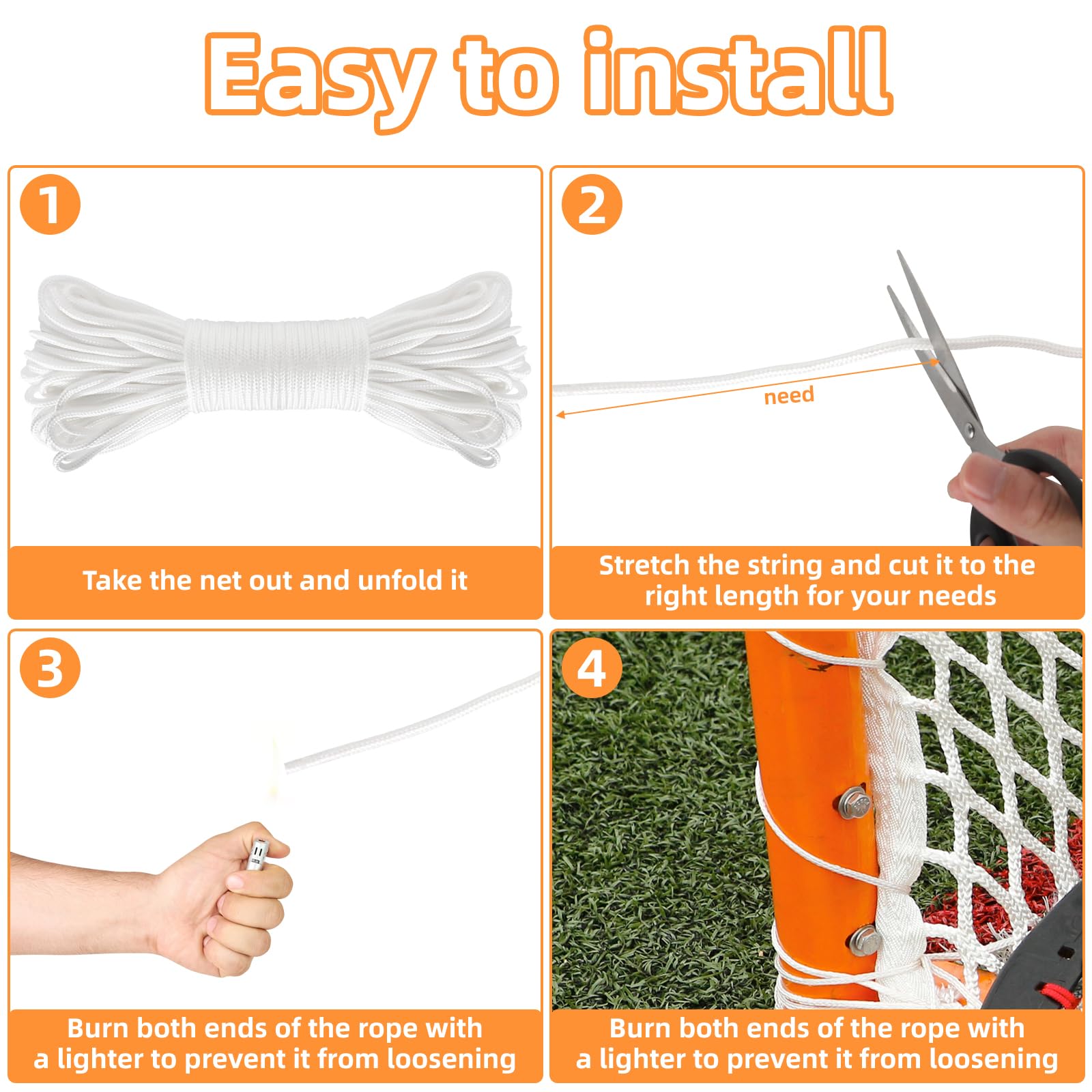 Easy to install

1

Take the net out and unfold it

2

need

Stretch the string and cut it to the right length for your needs

3

Burn both ends of the rope with a lighter to prevent it from loosening

4

Burn both ends of the rope with a lighter to prevent it from loosening