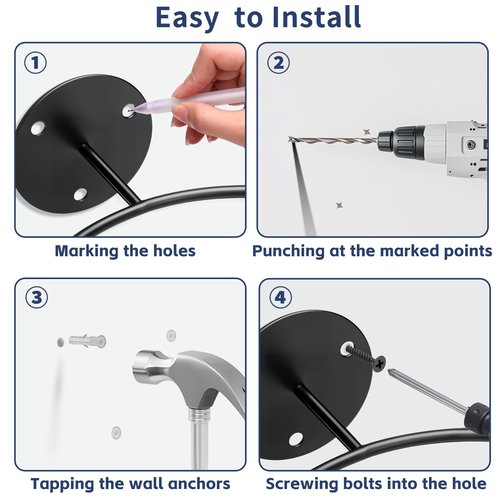 Easy to Install

①

Marking the holes

②

Punching at the marked points

③

Tapping the wall anchors

④

Screwing bolts into the hole