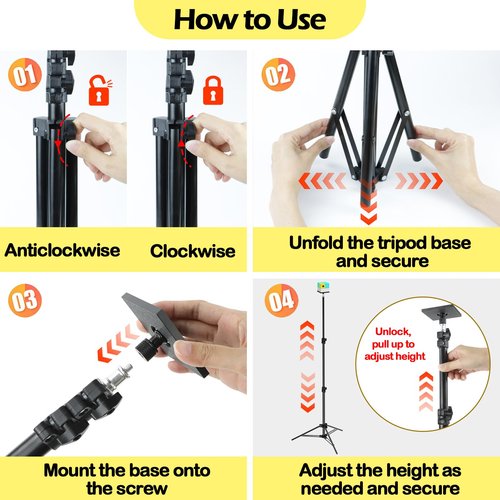 How to Use

01

Anticlockwise

Clockwise

02

Unfold the tripod base and secure

03

Mount the base onto the screw

04

Unlock, pull up to adjust height

Adjust the height as needed and secure