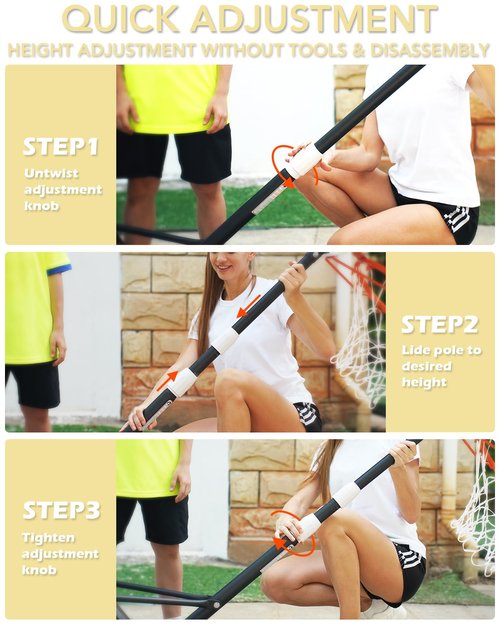 QUICK ADJUSTMENT
HEIGHT ADJUSTMENT WITHOUT TOOLS & DISASSEMBLY

STEP1
Untwist adjustment knob

STEP2
Lide pole to desired height

STEP3
Tighten adjustment knob