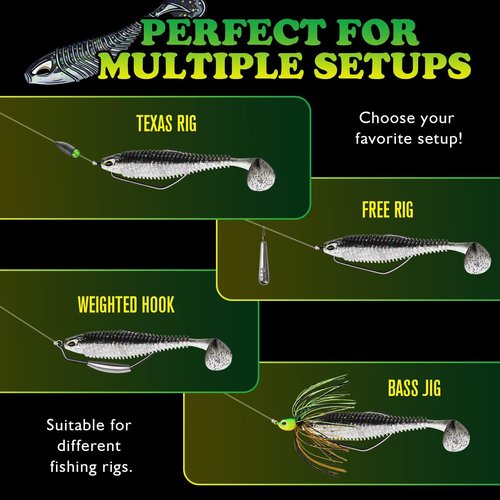 PERFECT FOR MULTIPLE SETUPS

TEXAS RIG

Choose your favorite setup!

FREE RIG

WEIGHTED HOOK

BASS JIG

Suitable for different fishing rigs.