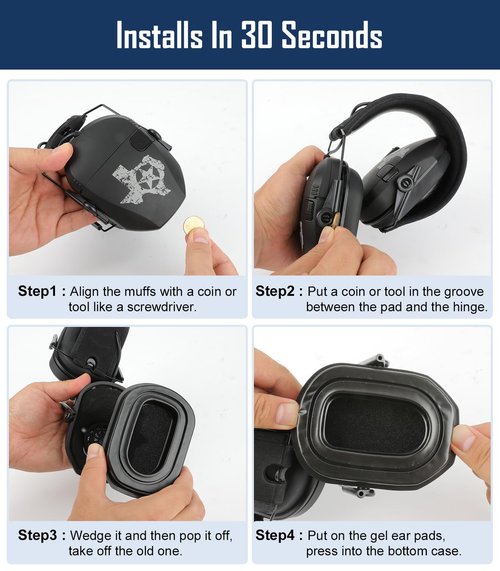 Installs In 30 Seconds

Step1 : Align the muffs with a coin or tool like a screwdriver.

Step2 : Put a coin or tool in the groove between the pad and the hinge.

Step3 : Wedge it and then pop it off, take off the old one.

Step4 : Put on the gel ear pads, press into the bottom case.