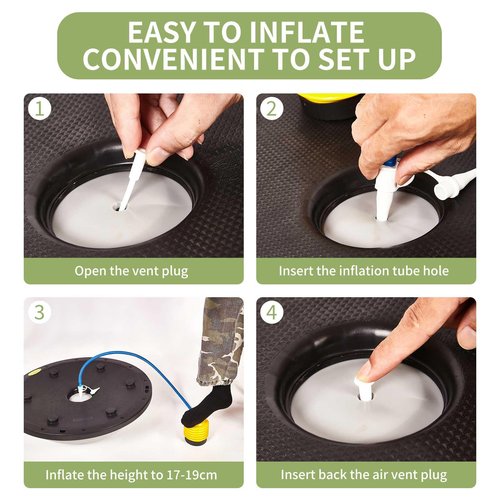 EASY TO INFLATE
CONVENIENT TO SET UP

1

Open the vent plug

2

Insert the inflation tube hole

3

Inflate the height to 17-19cm

4

Insert back the air vent plug