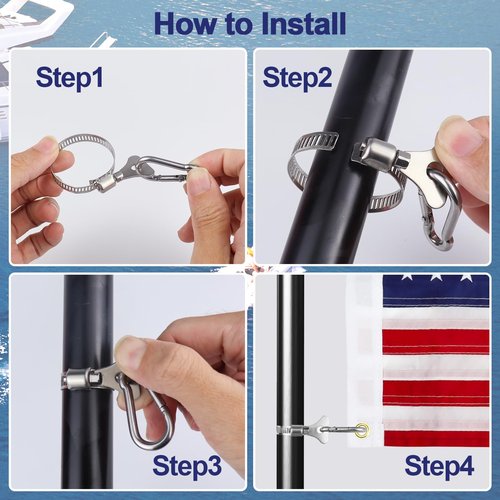 How to Install

Step1

Step2

Step3

Step4