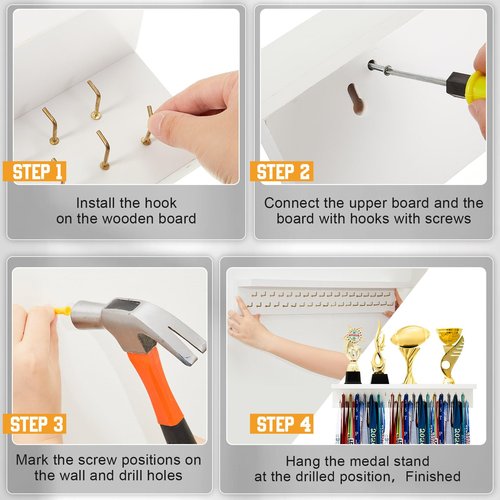 STEP 1

Install the hook on the wooden board

STEP 2

Connect the upper board and the board with hooks with screws

STEP 3

Mark the screw positions on the wall and drill holes

STEP 4

Hang the medal stand at the drilled position, Finished