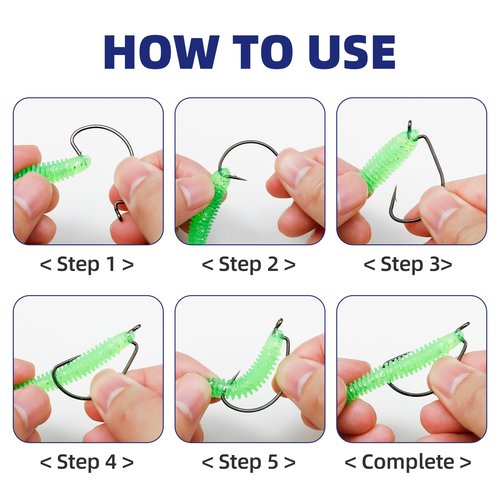 HOW TO USE

< Step 1 >

< Step 2 >

< Step 3>

< Step 4 >

< Step 5 >

< Complete >