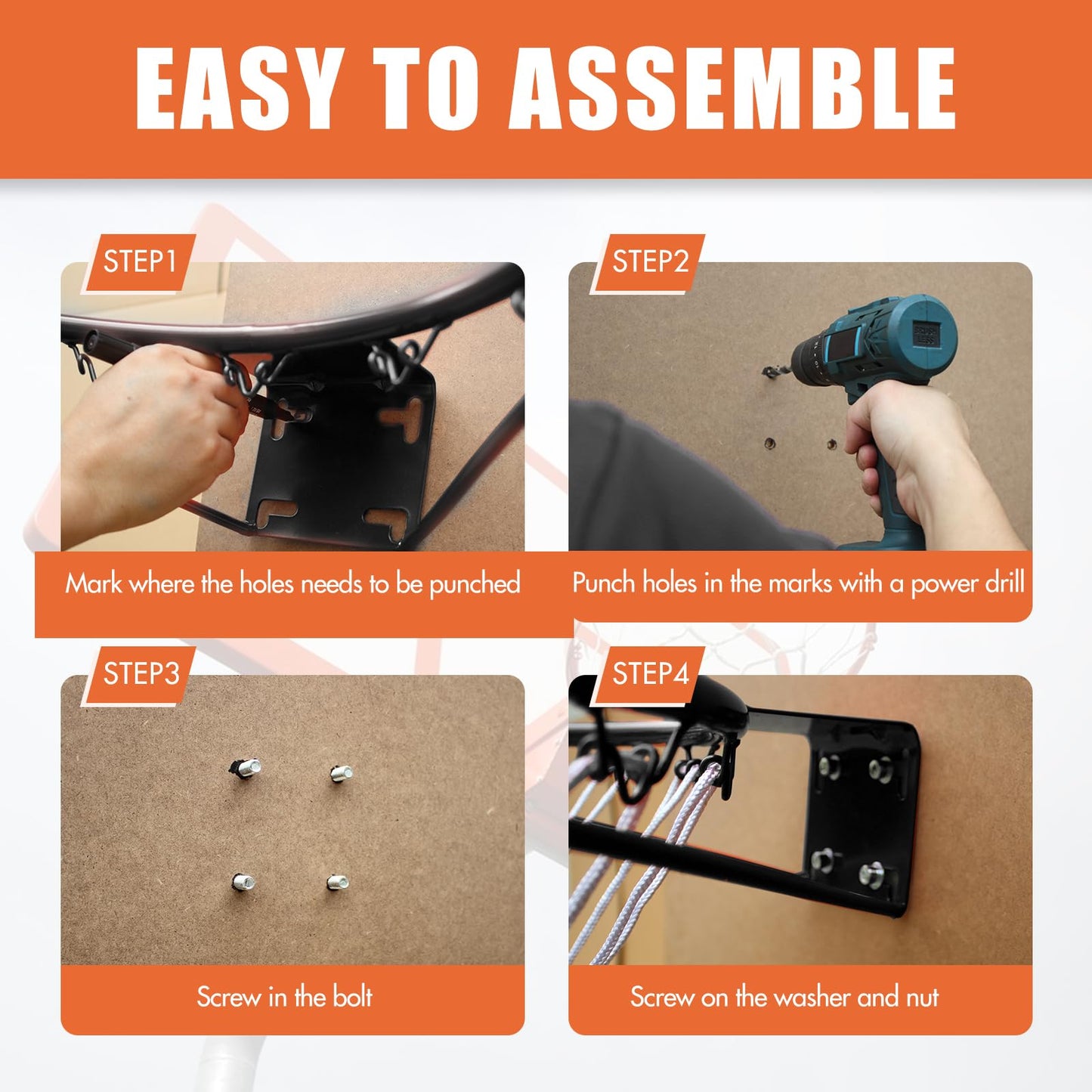 EASY TO ASSEMBLE

STEP1

Mark where the holes needs to be punched

STEP2

BRUSH LESS

Punch holes in the marks with a power drill

STEP3

Screw in the bolt

STEP4

Screw on the washer and nut