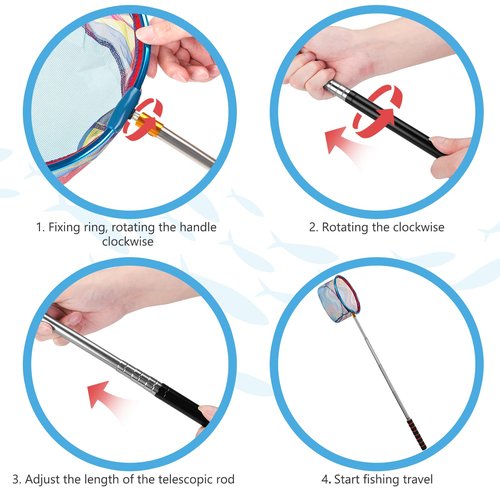 1. Fixing ring, rotating the handle clockwise

2. Rotating the clockwise

3. Adjust the length of the telescopic rod

4. Start fishing travel