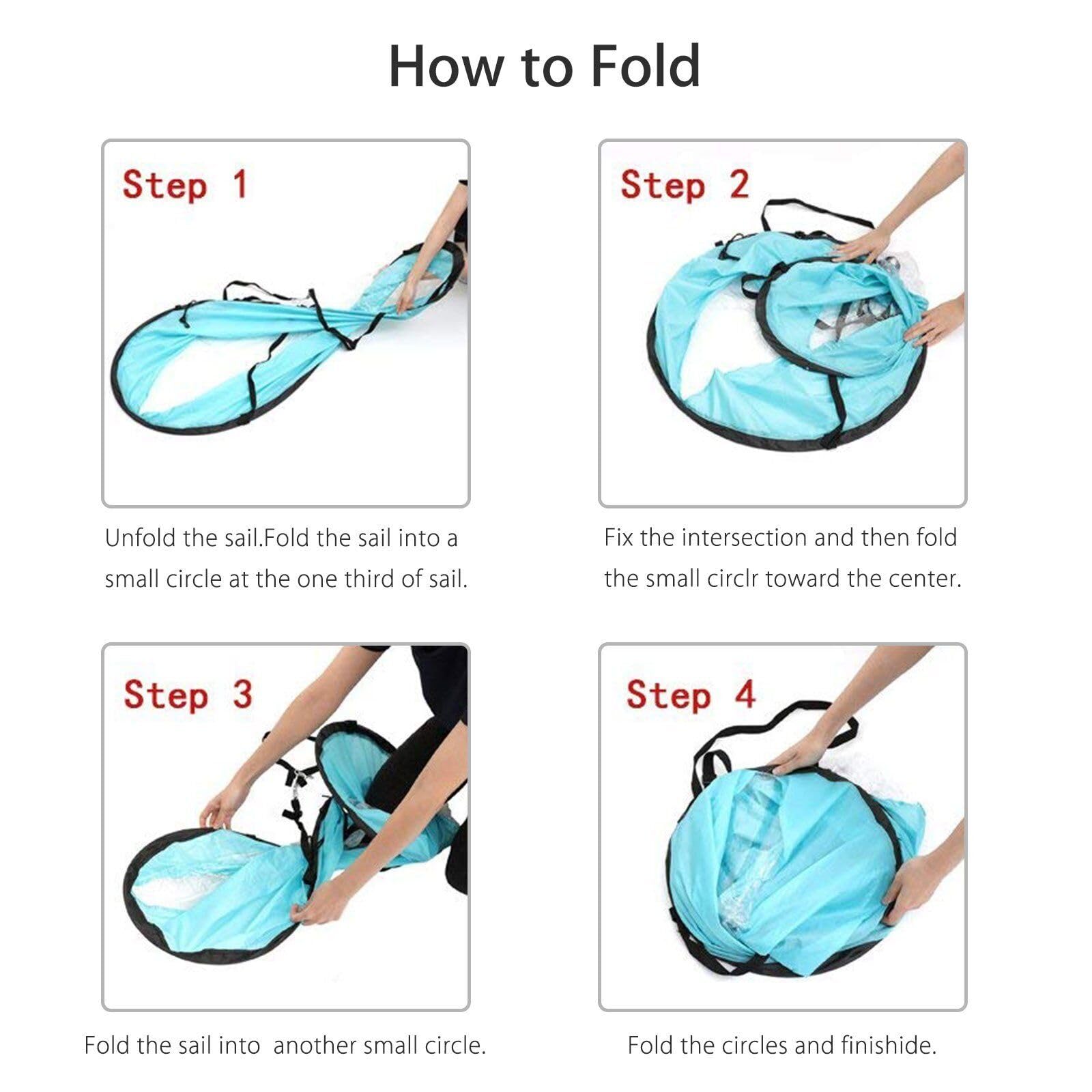 How to Fold

Step 1

Unfold the sail.Fold the sail into a small circle at the one third of sail.

Step 2

Fix the intersection and then fold the small circlr toward the center.

Step 3

Fold the sail into another small circle.

Step 4

Fold the circles and finishide.