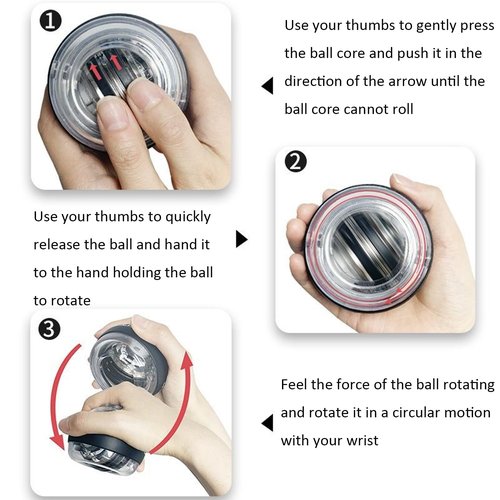 1

Use your thumbs to gently press the ball core and push it in the direction of the arrow until the ball core cannot roll

2

Use your thumbs to quickly release the ball and hand it to the hand holding the ball to rotate

3

Feel the force of the ball rotating and rotate it in a circular motion with your wrist