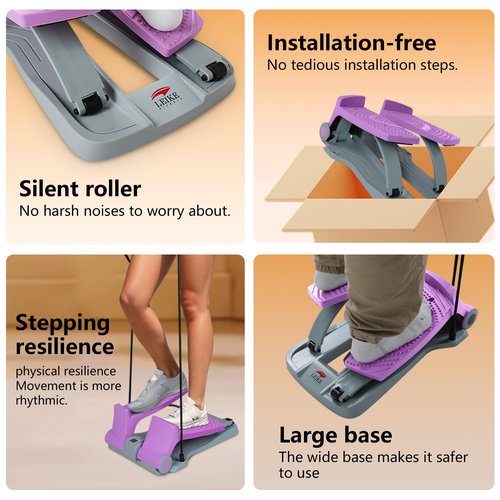 LEIKE

Silent roller
No harsh noises to worry about.

Installation-free
No tedious installation steps.

Stepping resilience
physical resilience
Movement is more rhythmic.

LEIKE

Large base
The wide base makes it safer to use