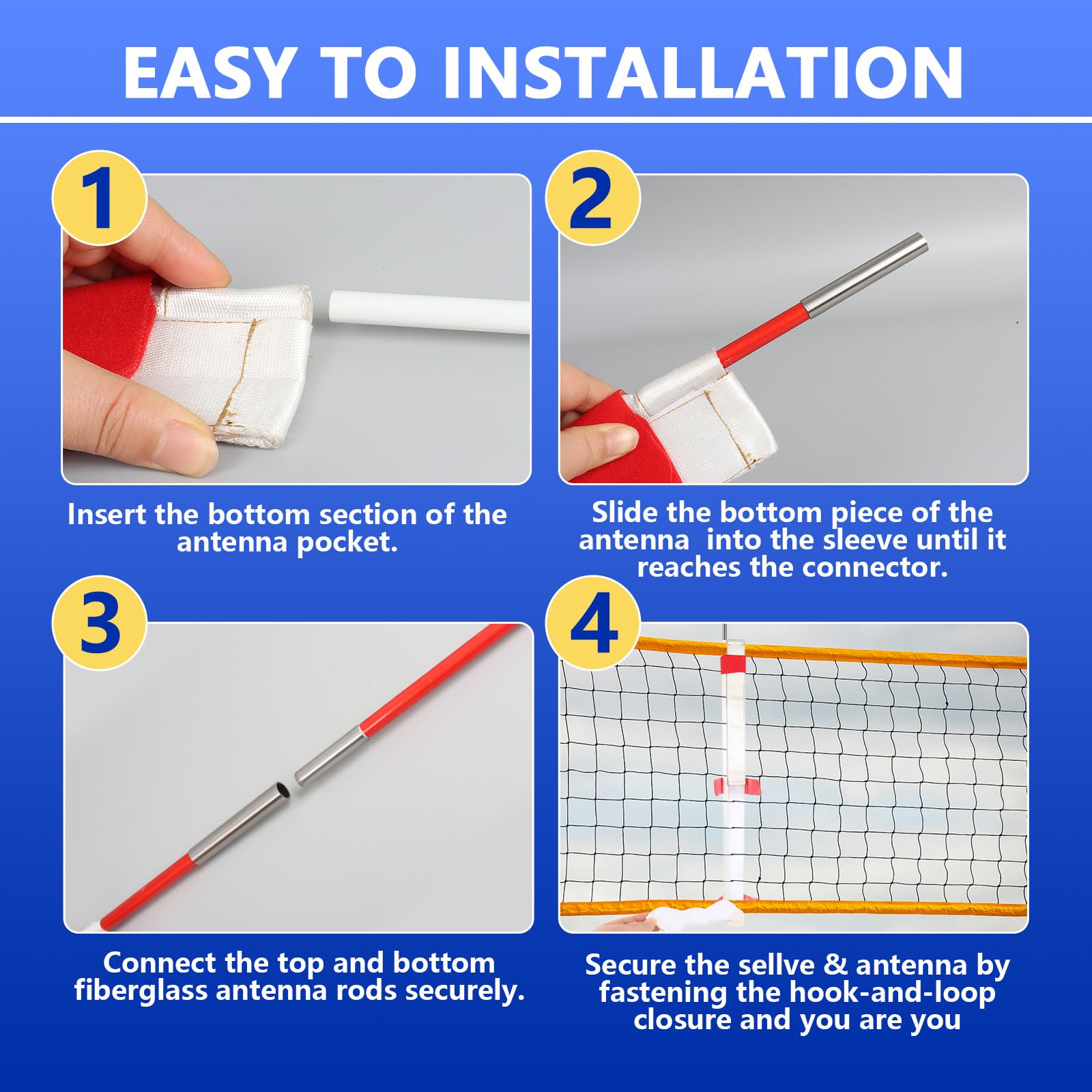 EASY TO INSTALLATION

1

Insert the bottom section of the antenna pocket.

2

Slide the bottom piece of the antenna  into the sleeve until it reaches the connector.

3

Connect the top and bottom fiberglass antenna rods securely.

4

Secure the sellve & antenna by fastening the hook-and-loop closure and you are you