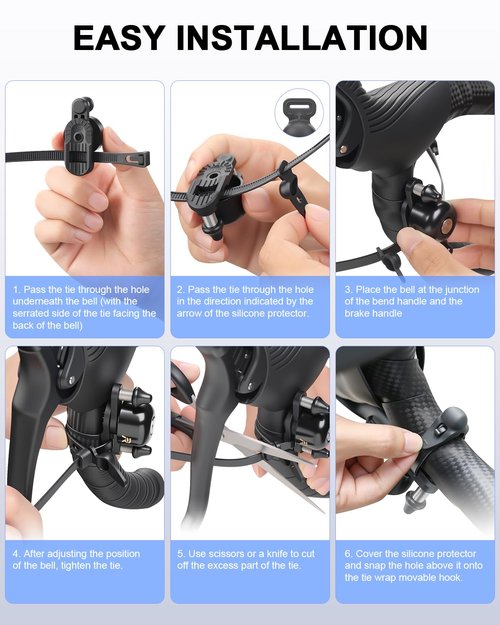 EASY INSTALLATION

1. Pass the tie through the hole underneath the bell (with the serrated side of the tie facing the back of the bell)

2. Pass the tie through the hole in the direction indicated by the arrow of the silicone protector.

3. Place the bell at the junction of the bend handle and the brake handle

4. After adjusting the position of the bell, tighten the tie.

5. Use scissors or a knife to cut off the excess part of the tie.

6. Cover the silicone protector and snap the hole above it onto the tie wrap movable hook.