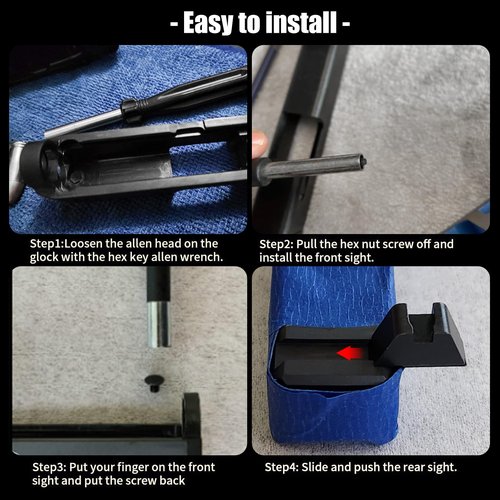 - Easy to install -

Step1:Loosen the allen head on the glock with the hex key allen wrench.

Step2: Pull the hex nut screw off and install the front sight.

Step3: Put your finger on the front sight and put the screw back

Step4: Slide and push the rear sight.